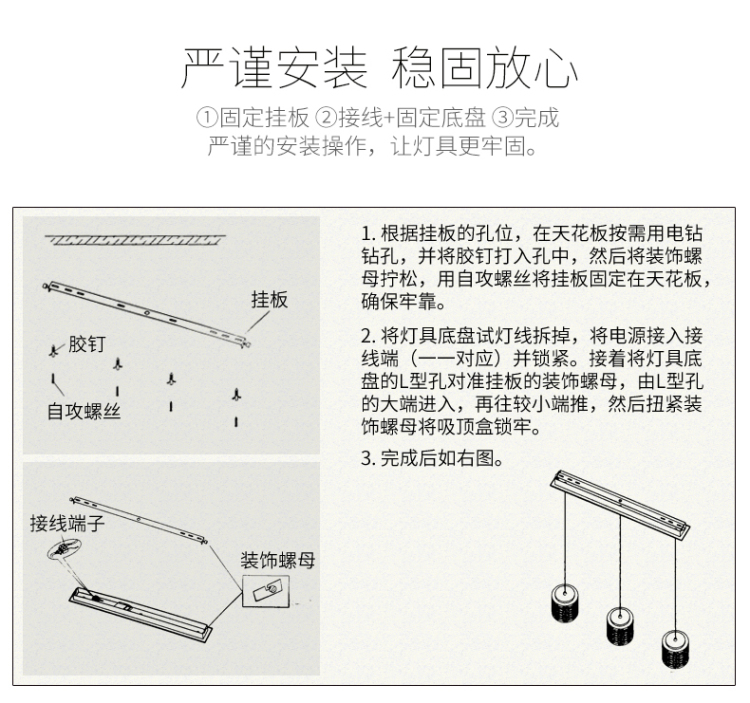 严谨安装 稳固放心

①固定挂板 ②接线+固定底盘 ③完成
严谨的安装操作，让灯具更牢固。

挂板
胶钉
自攻螺丝

接线端子
装饰螺母

1. 根据挂板的孔位，在天花板按需用电钻钻孔，并将胶钉打入孔中，然后将装饰螺母拧松，用自攻螺丝将挂板固定在天花板，确保牢靠。

2. 将灯具底盘试灯线拆掉，将电源接入接线端（一一对应）并锁紧。接着将灯具底盘的L型孔对准挂板的装饰螺母，由L型孔的大端进入，再往较小端推，然后扭紧装饰螺母将吸顶盒锁牢。

3. 完成后如右图。